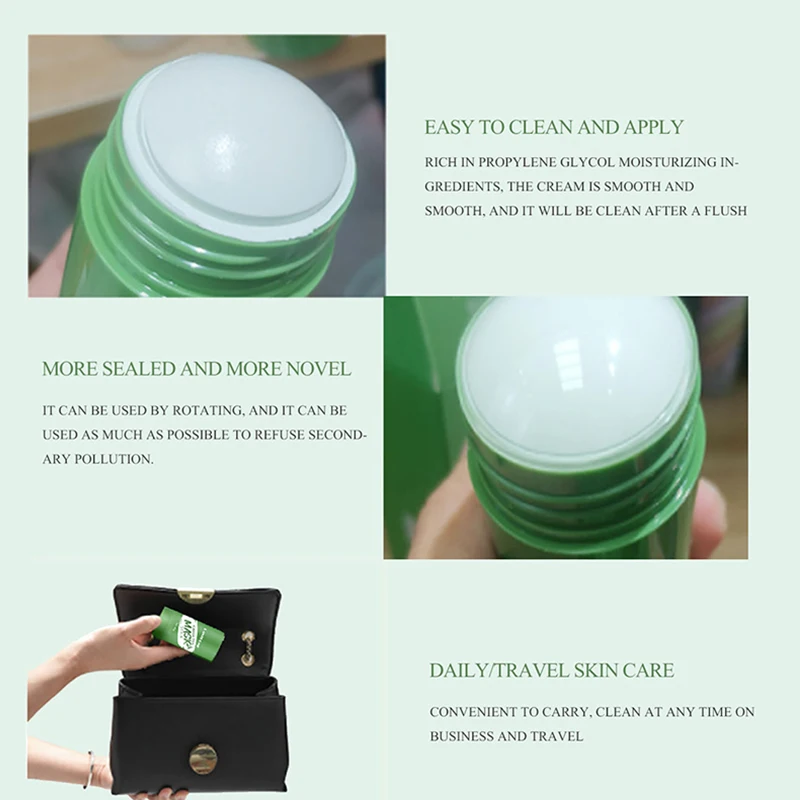 EASY TO CLEAN AND APPLY

RICH IN PROPYLENE GLYCOL MOISTURIZING INGREDIENTS, THE CREAM IS SMOOTH AND SMOOTH, AND IT WILL BE CLEAN AFTER A FLUSH

MORE SEALED AND MORE NOVEL

IT CAN BE USED BY ROTATING, AND IT CAN BE USED AS MUCH AS POSSIBLE TO REFUSE SECONDARY POLLUTION.

MASK

DAILY/TRAVEL SKIN CARE

CONVENIENT TO CARRY, CLEAN AT ANY TIME ON BUSINESS AND TRAVEL