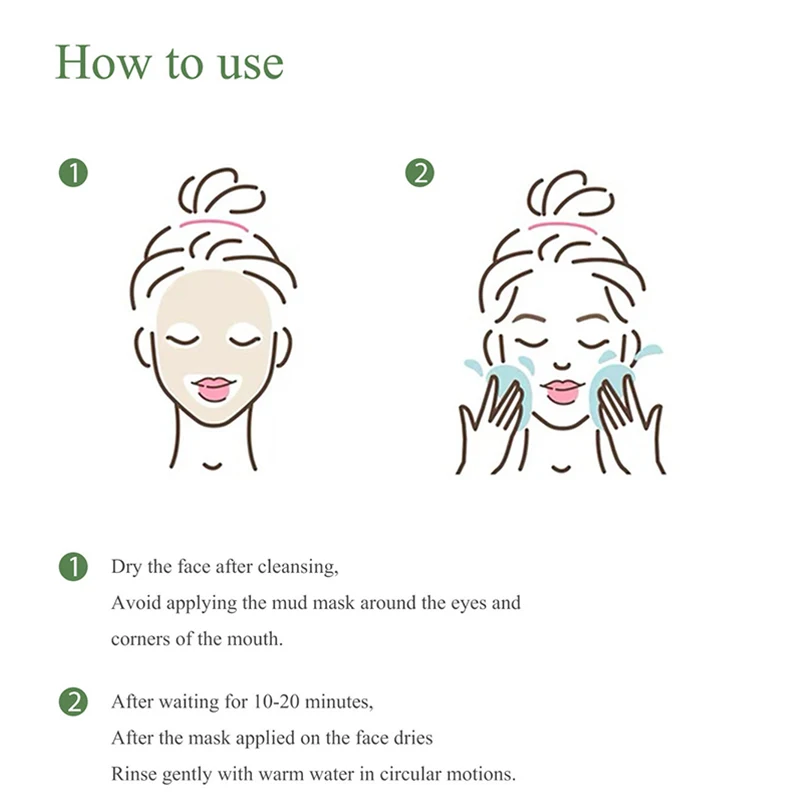 How to use

1

2

1 Dry the face after cleansing,
Avoid applying the mud mask around the eyes and corners of the mouth.

2 After waiting for 10-20 minutes,
After the mask applied on the face dries
Rinse gently with warm water in circular motions.